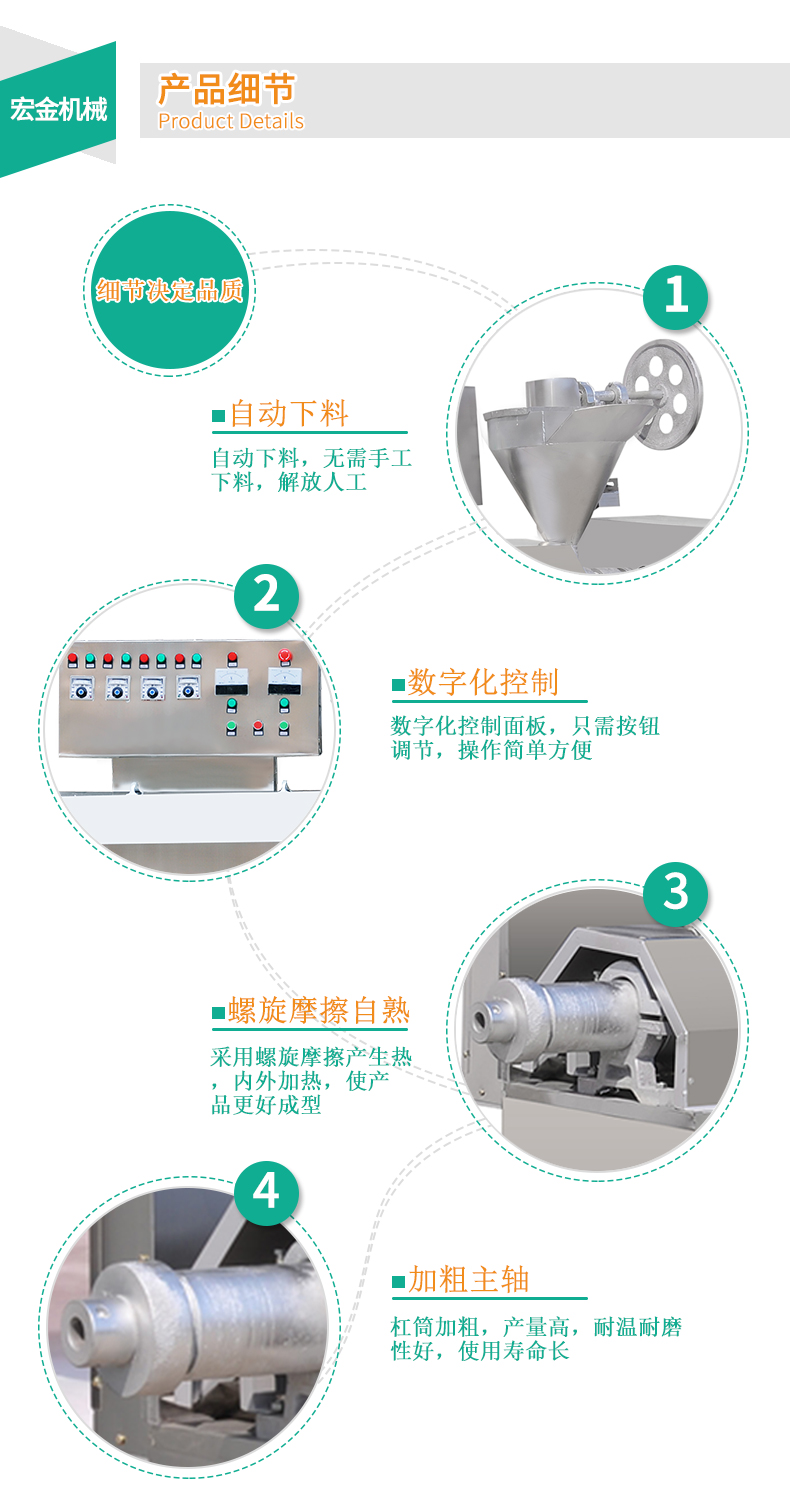 宏金机械

产品细节
Product Details

细节决定品质

1

自动下料

自动下料，无需手工下料，解放人工

2

数字化控制

数字化控制面板，只需按钮调节，操作简单方便

3

螺旋摩擦自熟

采用螺旋摩擦产生热，内外加热，使产品更好成型

4

加粗主轴

杠筒加粗，产量高，耐温耐磨性好，使用寿命长